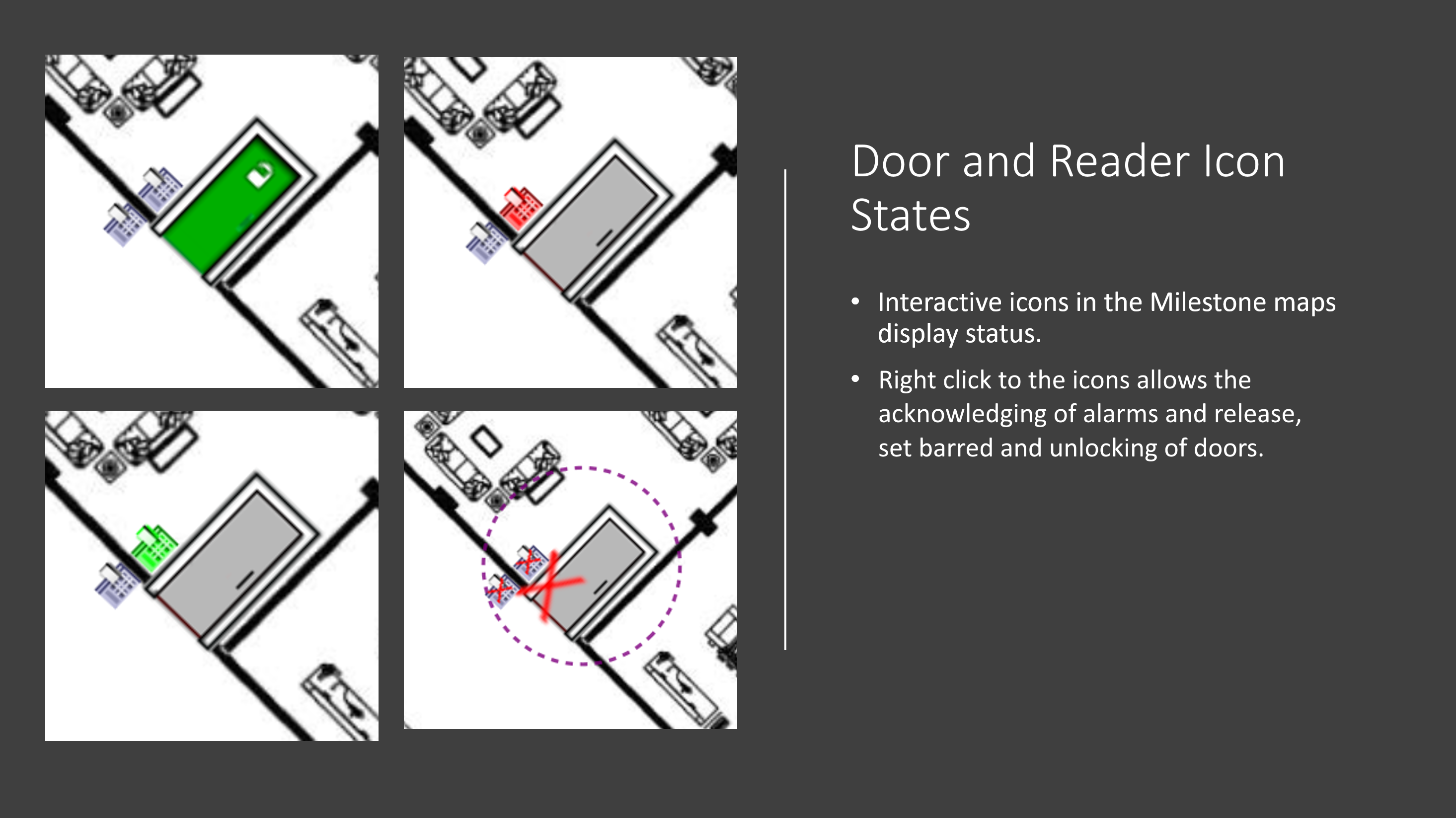 Door and Reader Icon States

• Interactive icons in the Milestone maps display status.

• Right click to the icons allows the acknowledging of alarms and release, set barred and unlocking of doors.